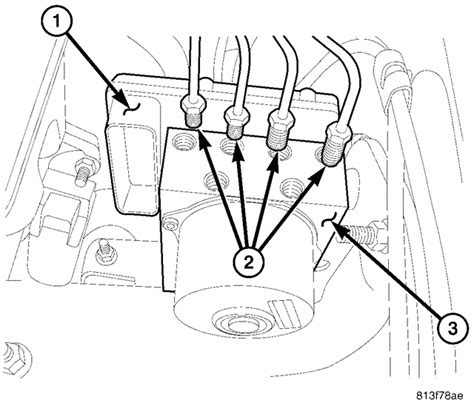 1
2
3
813f78ae