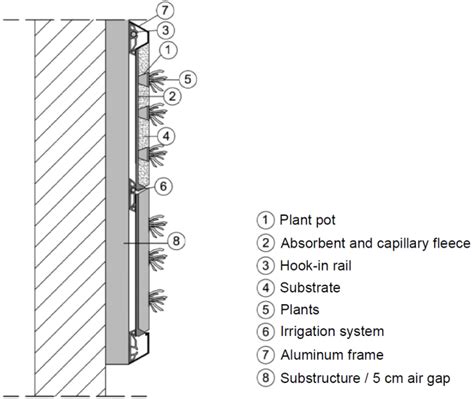 7
3
1
5
2
4
6
8

1 Plant pot
2 Absorbent and capillary fleece
3 Hook-in rail
4 Substrate
5 Plants
6 Irrigation system
7 Aluminum frame
8 Substructure / 5 cm air gap