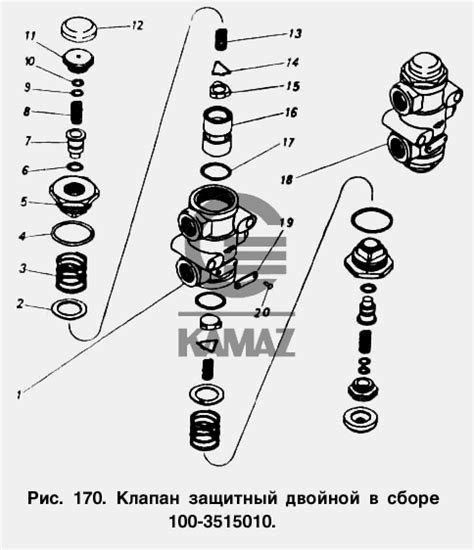 12
11
10
9
8
7
6
5
4
3
2
1
13
14
15
16
17
18
19
20
KAMAZ

Рис. 170. Клапан защитный двойной в сборе 100-3515010.