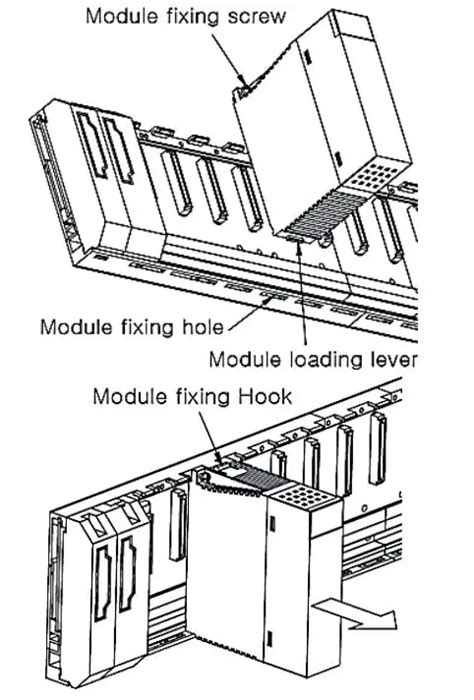 Module fixing screw

Module fixing hole

Module loading lever

Module fixing Hook