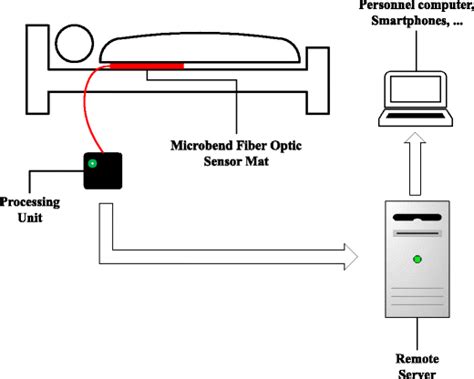 Personnel computer,
Smartphones, ...

Microbend Fiber Optic
Sensor Mat

Processing
Unit

Remote
Server