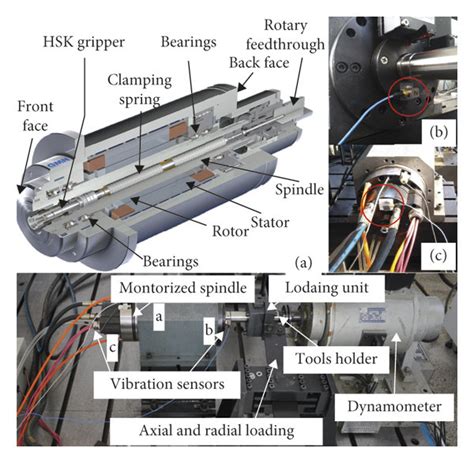 HSK gripper

Bearings

Rotary feedthrough

Back face

Clamping spring

Front face

Spindle

Stator

Rotor

Bearings

(a)

(b)

(c)

Montorized spindle

Lodaing unit

a

b

c

Tools holder

Vibration sensors

Dynamometer

Axial and radial loading