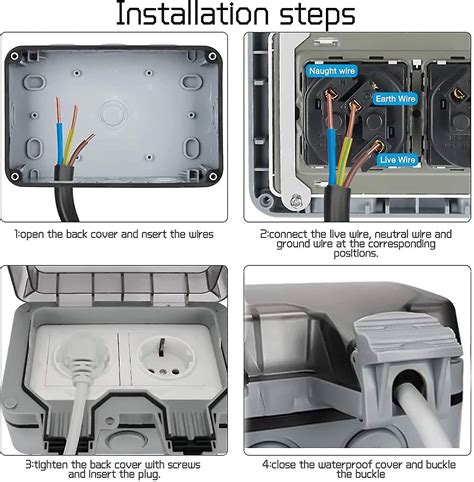 Installation steps

1:open the back cover and nsert the wires

Naught wire

Earth Wire

Live Wire

2:connect the live wire, neutral wire and ground wire at the corresponding positions.

3:tighten the back cover with screws and insert the plug.

4:close the waterproof cover and buckle the buckle