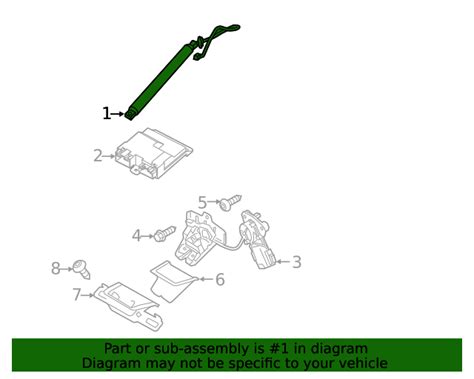 1
2
5
4
3
8
6
7

Part or sub-assembly is #1 in diagram
Diagram may not be specific to your vehicle