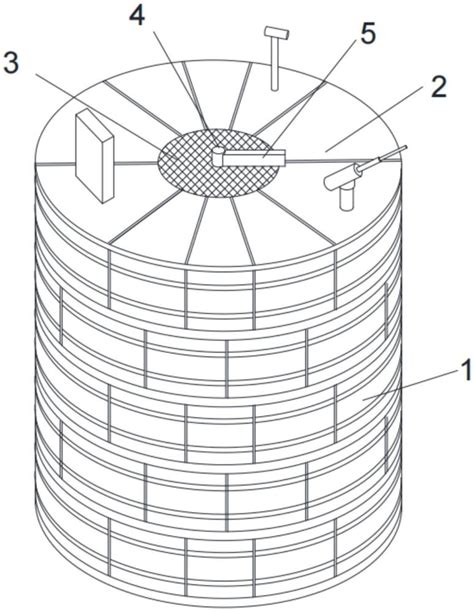 4
5
3
2
1