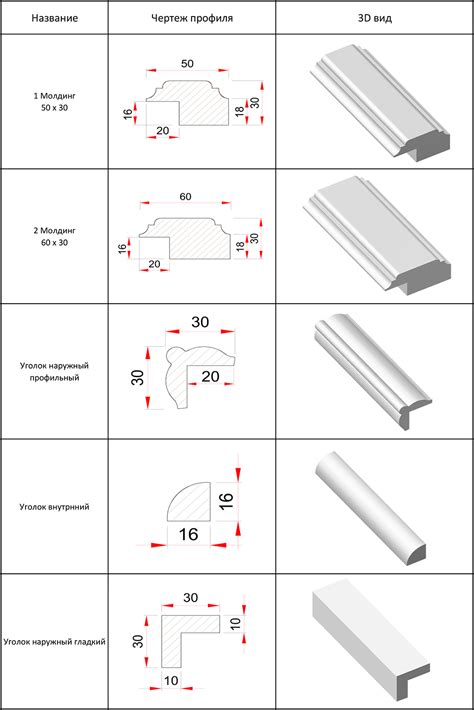 | Название | Чертеж профиля | 3D вид |
|---|---|---|
| 1 Молдинг 50 х 30 | 50 16 20 18 30 | |
| 2 Молдинг 60 х 30 | 60 16 20 18 30 | |
| Уголок наружный профильный | 30 30 20 | |
| Уголок внутрнний | 16 16 | |
| Уголок наружный гладкий | 30 30 10 10 | |