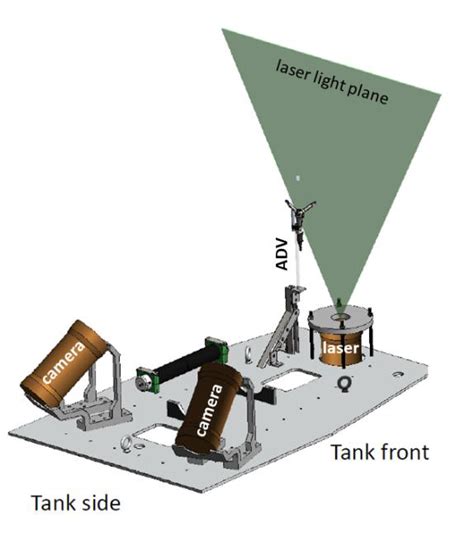 laser light plane

ADV

laser

camera

camera

Tank front

Tank side