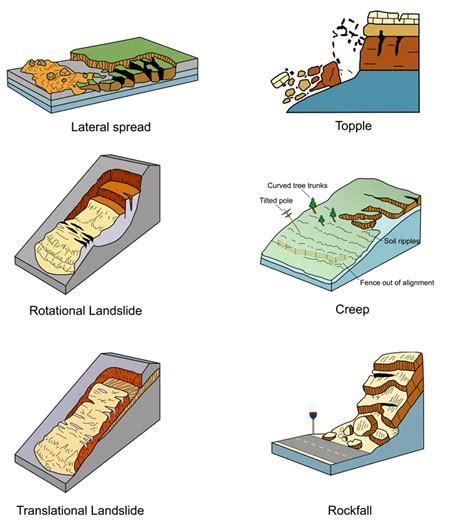 Lateral spread

Topple

Rotational Landslide

Curved tree trunks

Tilted pole

Soil ripples

Fence out of alignment

Creep

Translational Landslide

Rockfall