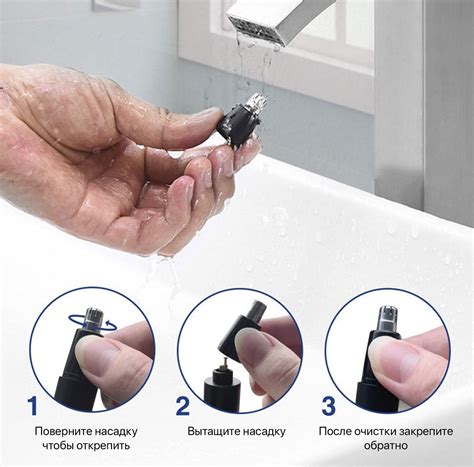 1
Поверните насадку чтобы открепить

2
Вытащите насадку

3
После очистки закрепите обратно