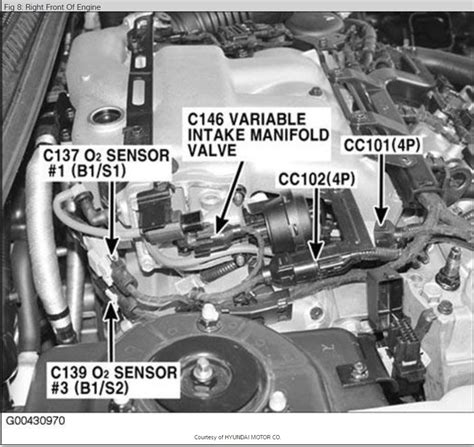 Fig 8: Right Front Of Engine

C146 VARIABLE INTAKE MANIFOLD VALVE

C137 $O_2$ SENSOR #1 (B1/S1)

CC101(4P)

CC102(4P)

C139 $O_2$ SENSOR #3 (B1/S2)

G00430970

Courtesy of HYUNDAI MOTOR CO.