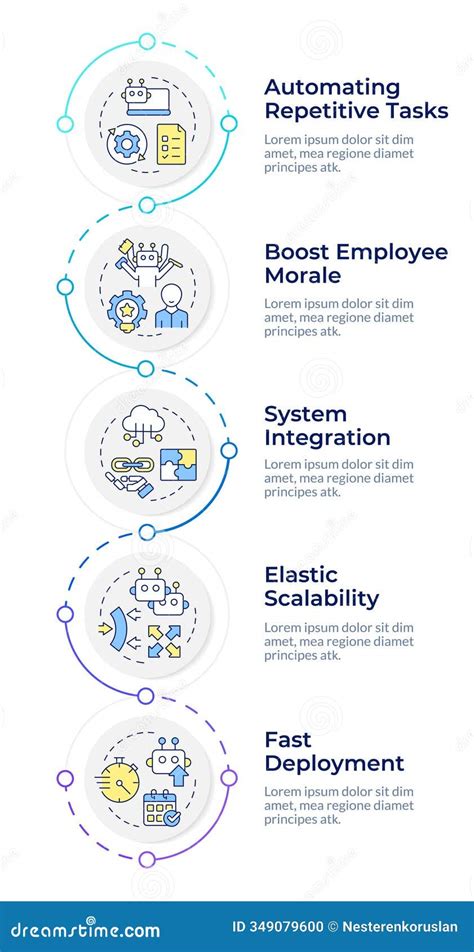 Automating Repetitive Tasks
Lorem ipsum dolor sit dim amet, mea regione diamet principes atk.

Boost Employee Morale
Lorem ipsum dolor sit dim amet, mea regione diamet principes atk.

System Integration
Lorem ipsum dolor sit dim amet, mea regione diamet principes atk.

Elastic Scalability
Lorem ipsum dolor sit dim amet, mea regione diamet principes atk.

Fast Deployment
Lorem ipsum dolor sit dim amet, mea regione diamet principes atk.

dreamstime.com
ID 349079600 © Nesterenkoruslan