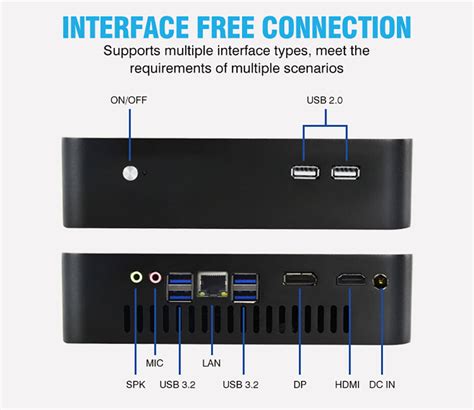 INTERFACE FREE CONNECTION

Supports multiple interface types, meet the requirements of multiple scenarios

ON/OFF

USB 2.0

MIC

LAN

SPK

USB 3.2

USB 3.2

DP

HDMI

DC IN