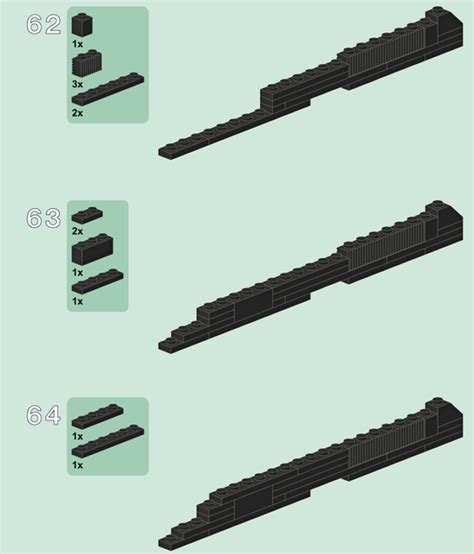 62

1x

3x

2x

63

2x

1x

1x

64

1x

1x