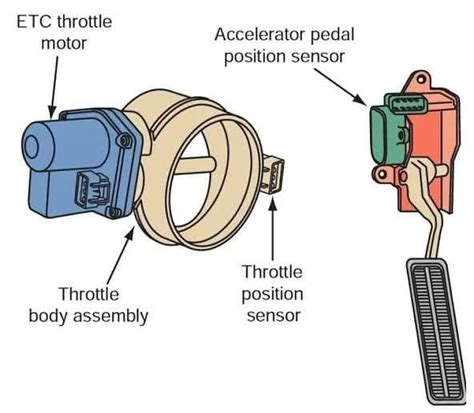 ETC throttle motor

Accelerator pedal position sensor

Throttle body assembly

Throttle position sensor