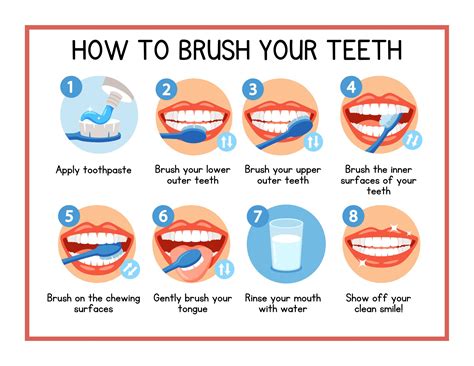 HOW TO BRUSH YOUR TEETH

1
Apply toothpaste

2
Brush your lower outer teeth

3
Brush your upper outer teeth

4
Brush the inner surfaces of your teeth

5
Brush on the chewing surfaces

6
Gently brush your tongue

7
Rinse your mouth with water

8
Show off your clean smile!