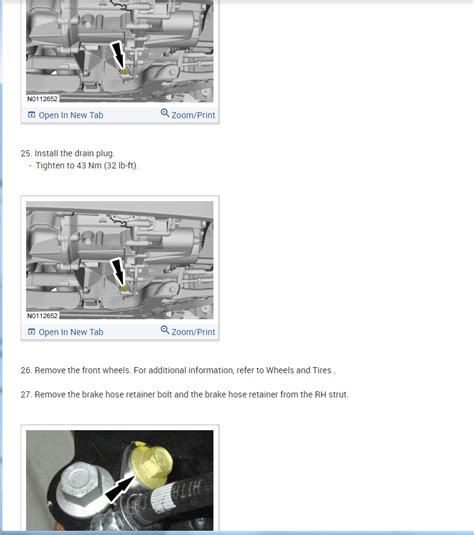 N0112652

Open In New Tab Zoom/Print

25. Install the drain plug.
- Tighten to 43 Nm (32 lb-ft).

N0112652

Open In New Tab Zoom/Print

26. Remove the front wheels. For additional information, refer to Wheels and Tires .

27. Remove the brake hose retainer bolt and the brake hose retainer from the RH strut.