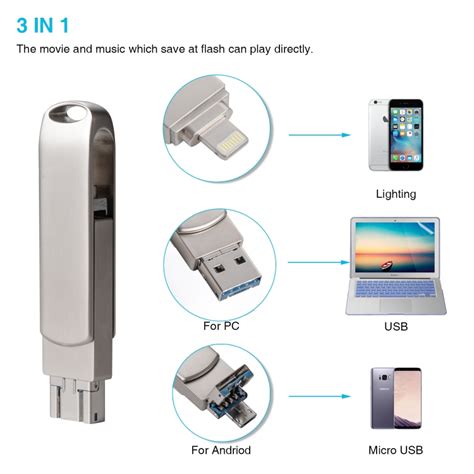 3 IN 1

The movie and music which save at flash can play directly.

Lighting

For PC

USB

For Andriod

Micro USB