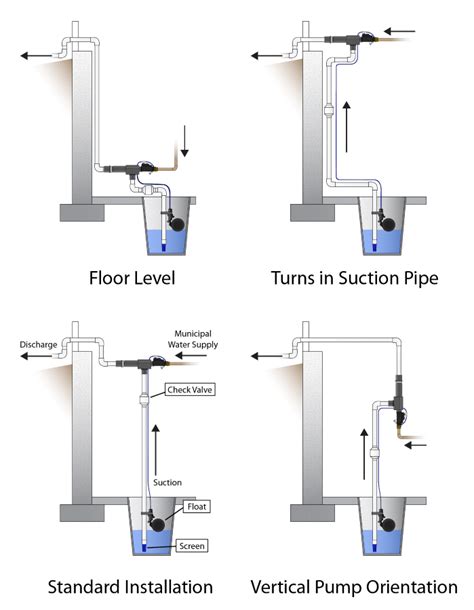 Floor Level

Turns in Suction Pipe

Discharge

Municipal Water Supply

Check Valve

Suction

Float

Screen

Standard Installation

Vertical Pump Orientation