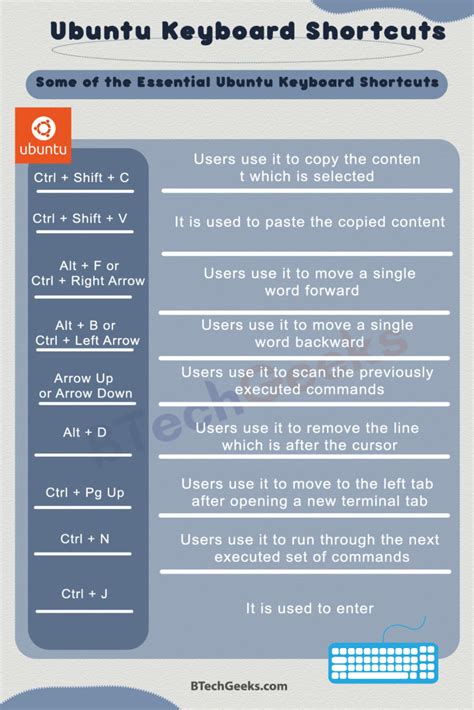 Ubuntu Keyboard Shortcuts

Some of the Essential Ubuntu Keyboard Shortcuts

ubuntu

| | |
|---|---|
| Ctrl + Shift + C | Users use it to copy the conten t which is selected |
| Ctrl + Shift + V | It is used to paste the copied content |
| Alt + F or Ctrl + Right Arrow | Users use it to move a single word forward |
| Alt + B or Ctrl + Left Arrow | Users use it to move a single word backward |
| Arrow Up or Arrow Down | Users use it to scan the previously executed commands |
| Alt + D | Users use it to remove the line which is after the cursor |
| Ctrl + Pg Up | Users use it to move to the left tab after opening a new terminal tab |
| Ctrl + N | Users use it to run through the next executed set of commands |
| Ctrl + J | It is used to enter |

BTechGeeks

BTechGeeks.com