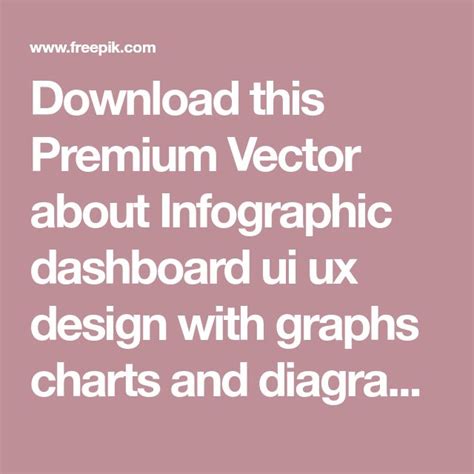 www.freepik.com

Download this Premium Vector about Infographic dashboard ui ux design with graphs charts and diagra...