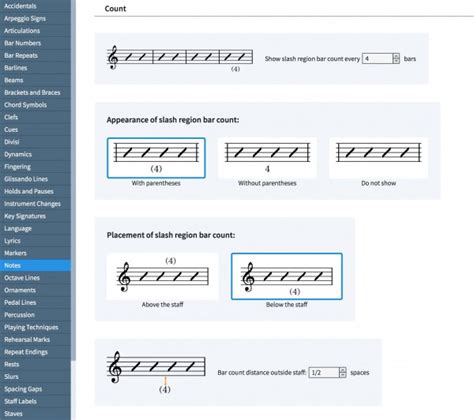 Accidentals
Arpeggio Signs
Articulations
Bar Numbers
Bar Repeats
Barlines
Beams
Brackets and Braces
Chord Symbols
Clefs
Cues
Divisi
Dynamics
Fingering
Glissando Lines
Holds and Pauses
Instrument Changes
Key Signatures
Language
Lyrics
Markers
Notes
Octave Lines
Ornaments
Pedal Lines
Percussion
Playing Techniques
Rehearsal Marks
Repeat Endings
Rests
Slurs
Spacing Gaps
Staff Labels
Staves

Count

(4)

Show slash region bar count every 4 bars

Appearance of slash region bar count:

(4)
With parentheses

4
Without parentheses

Do not show

Placement of slash region bar count:

(4)
Above the staff

(4)
Below the staff

(4)

Bar count distance outside staff: 1/2 spaces