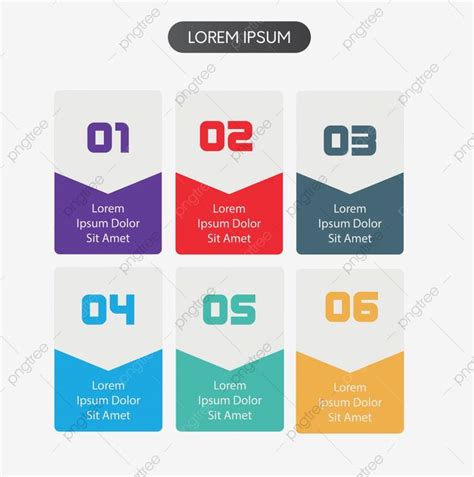 LOREM IPSUM

01
Lorem Ipsum Dolor Sit Amet

02
Lorem Ipsum Dolor Sit Amet

03
Lorem Ipsum Dolor Sit Amet

04
Lorem Ipsum Dolor Sit Amet

05
Lorem Ipsum Dolor Sit Amet

06
Lorem Ipsum Dolor Sit Amet

pngtree