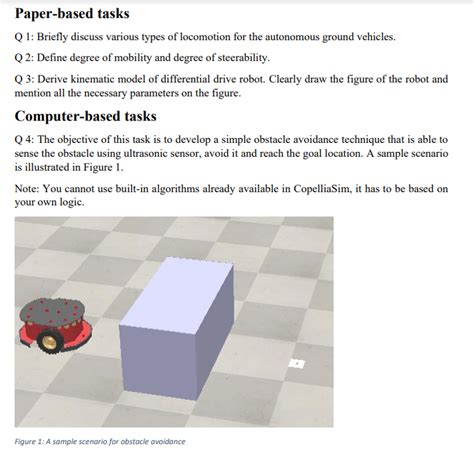 Paper-based tasks

Q 1: Briefly discuss various types of locomotion for the autonomous ground vehicles.

Q 2: Define degree of mobility and degree of steerability.

Q 3: Derive kinematic model of differential drive robot. Clearly draw the figure of the robot and mention all the necessary parameters on the figure.

Computer-based tasks

Q 4: The objective of this task is to develop a simple obstacle avoidance technique that is able to sense the obstacle using ultrasonic sensor, avoid it and reach the goal location. A sample scenario is illustrated in Figure 1.

Note: You cannot use built-in algorithms already available in CopelliaSim, it has to be based on your own logic.

Figure 1: A sample scenario for obstacle avoidance