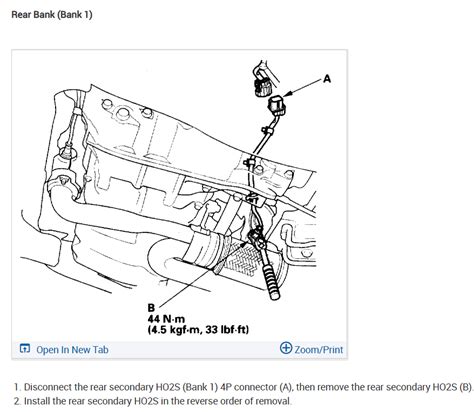 Rear Bank (Bank 1)

A

B
44 N·m
(4.5 kgf·m, 33 lbf·ft)

Open In New Tab

Zoom/Print

1. Disconnect the rear secondary HO2S (Bank 1) 4P connector (A), then remove the rear secondary HO2S (B).
2. Install the rear secondary HO2S in the reverse order of removal.