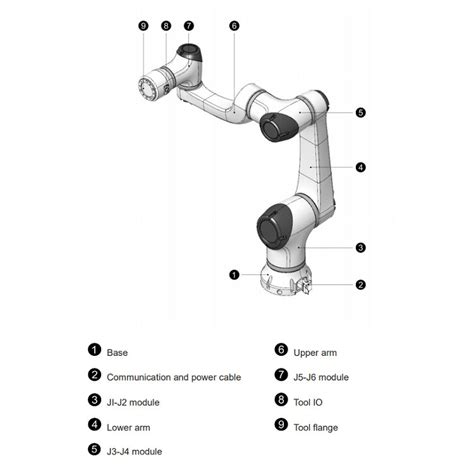 9 8 7 6

5

4

3

1

2

1 Base

2 Communication and power cable

3 JI-J2 module

4 Lower arm

5 J3-J4 module

6 Upper arm

7 J5-J6 module

8 Tool IO

9 Tool flange