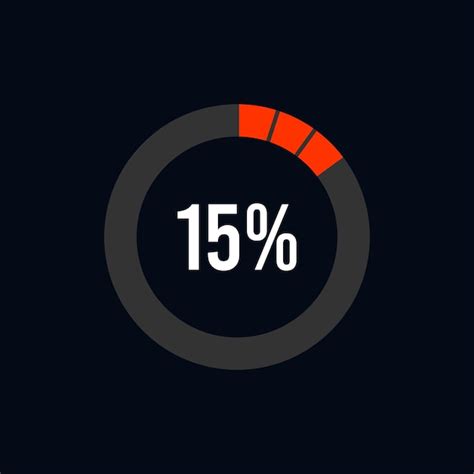 15%