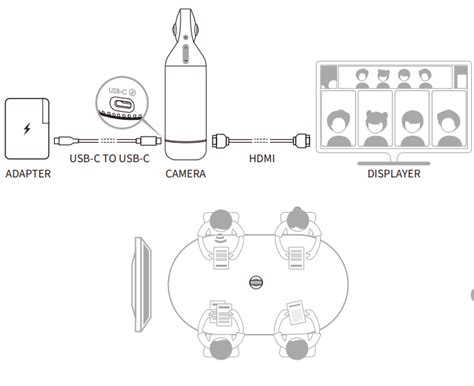 USB-C

ADAPTER

USB-C TO USB-C

CAMERA

HDMI

DISPLAYER