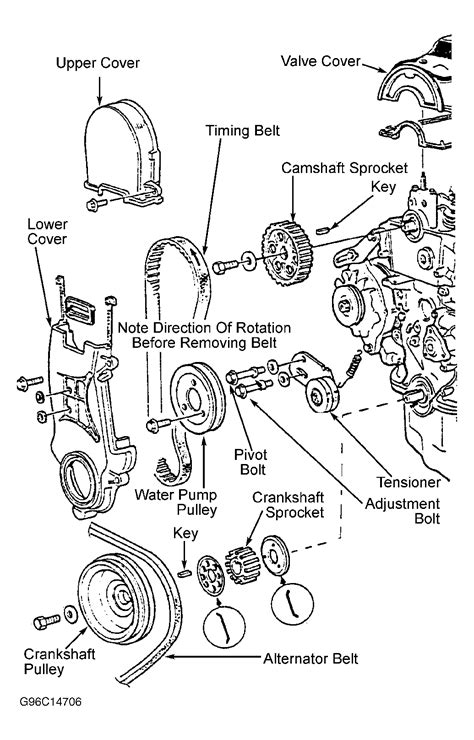 Upper Cover

Valve Cover

Timing Belt

Camshaft Sprocket

Key

Lower Cover

Note Direction Of Rotation Before Removing Belt

Pivot Bolt

Tensioner

Adjustment Bolt

Water Pump Pulley

Crankshaft Sprocket

Key

Crankshaft Pulley

Alternator Belt

G96C14706