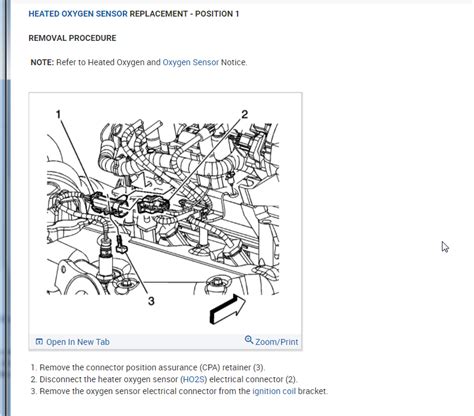 HEATED OXYGEN SENSOR REPLACEMENT - POSITION 1

REMOVAL PROCEDURE

NOTE: Refer to Heated Oxygen and Oxygen Sensor Notice.

1

2

3

Open In New Tab

Zoom/Print

1. Remove the connector position assurance (CPA) retainer (3).
2. Disconnect the heater oxygen sensor (HO2S) electrical connector (2).
3. Remove the oxygen sensor electrical connector from the ignition coil bracket.