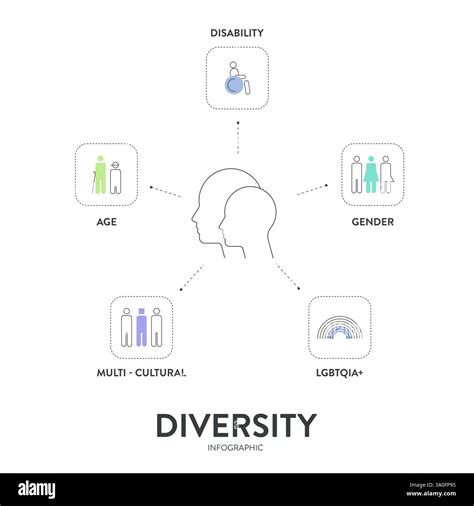 DISABILITY

AGE

GENDER

MULTI - CULTURAL

LGBTQIA+

DIVERSITY
INFOGRAPHIC

alamy

Image ID: 3A0FP95
www.alamy.com