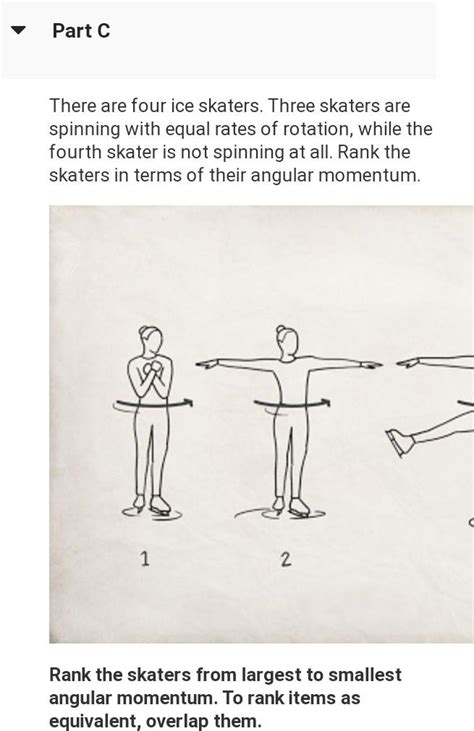 Part C

There are four ice skaters. Three skaters are spinning with equal rates of rotation, while the fourth skater is not spinning at all. Rank the skaters in terms of their angular momentum.

1

2

Rank the skaters from largest to smallest angular momentum. To rank items as equivalent, overlap them.