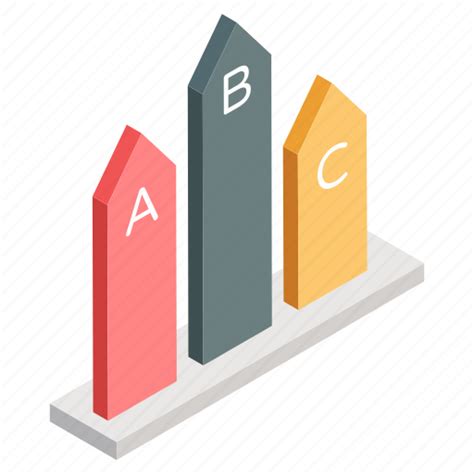 A
B
C