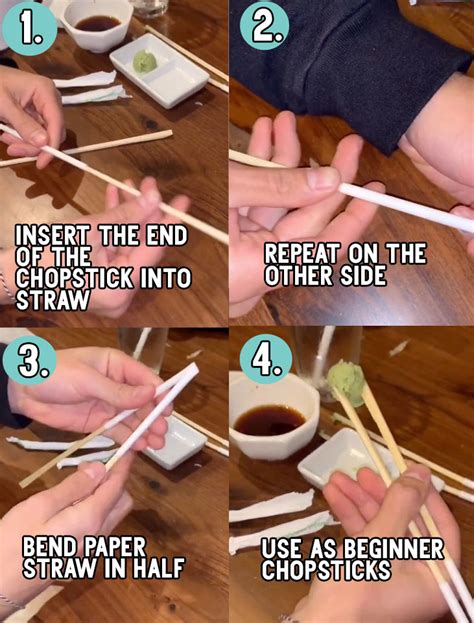 1.

INSERT THE END OF THE CHOPSTICK INTO STRAW

2.

REPEAT ON THE OTHER SIDE

3.

BEND PAPER STRAW IN HALF

4.

USE AS BEGINNER CHOPSTICKS