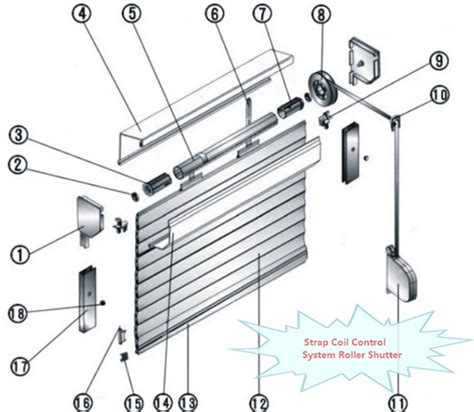 ④ ⑤ ⑥ ⑦ ⑧ ⑨ ⑩ ③ ② ① ⑱ ⑰ ⑯ ⑮ ⑭ ⑬ ⑫ ⑪

Strap Coil Control System Roller Shutter