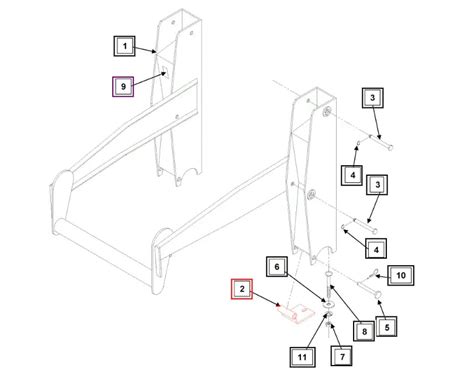 1
9
3
4
3
4
6
10
2
8
5
11
7