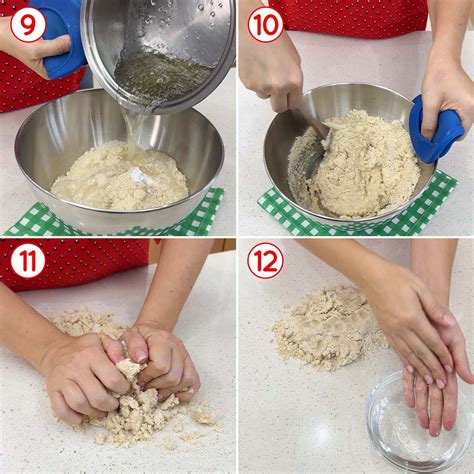 9
10
11
12