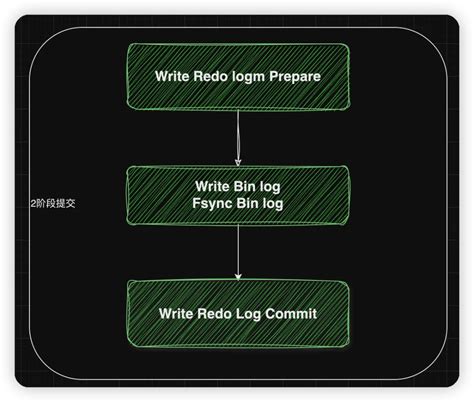 Write Redo logm Prepare

Write Bin log
Fsync Bin log

2阶段提交

Write Redo Log Commit