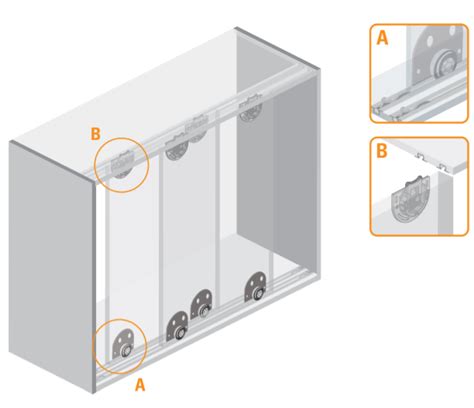 B

A

A

B