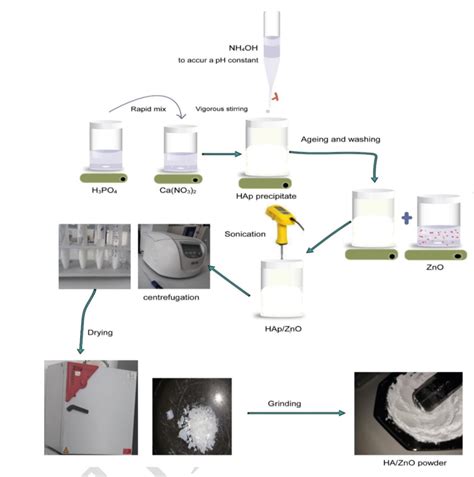 $NH_4OH$
to accur a pH constant

Rapid mix

Vigorous stirring

Ageing and washing

$H_3PO_4$

$Ca(NO_3)_2$

HAp precipitate

Sonication

ZnO

centrefugation

HAp/ZnO

Drying

Grinding

HA/ZnO powder