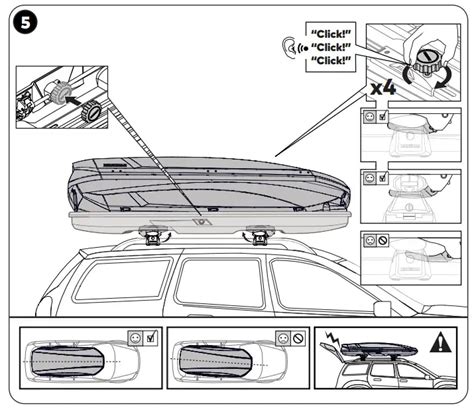 5

"Click!"
"Click!"
"Click!"

x4