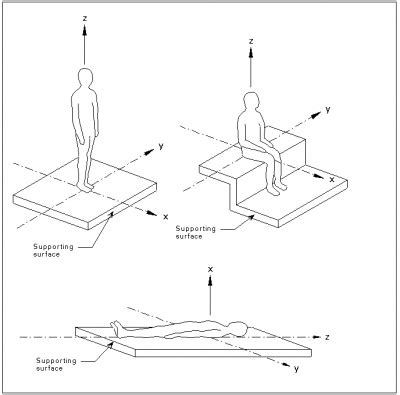 z

y

x

Supporting surface

z

y

x

Supporting surface

x

z

y

Supporting surface