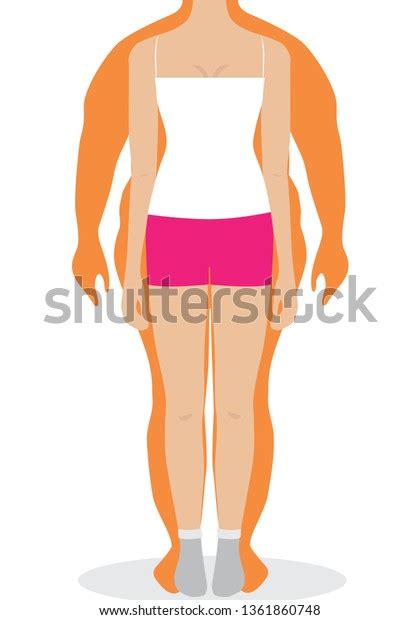 shutterstock

www.shutterstock.com · 1361860748