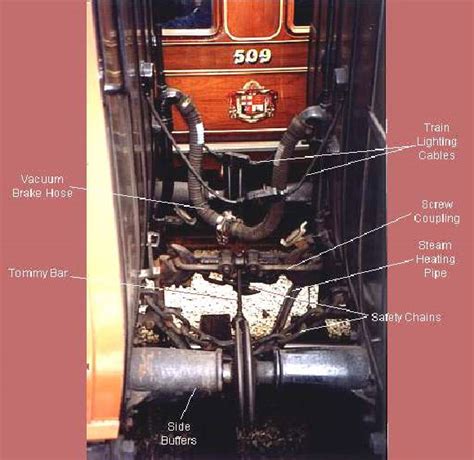 509

Train Lighting Cables

Vacuum Brake Hose

Screw Coupling

Steam Heating Pipe

Tommy Bar

Safety Chains

Side Buffers