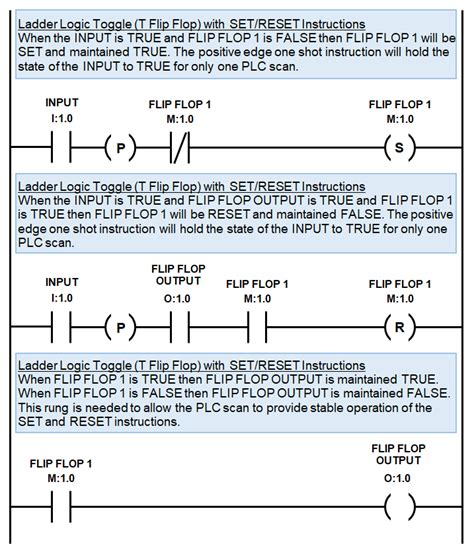 Ladder Logic Toggle (T Flip Flop) with SET/RESET Instructions
When the INPUT is TRUE and FLIP FLOP 1 is FALSE then FLIP FLOP 1 will be SET and maintained TRUE. The positive edge one shot instruction will hold the state of the INPUT to TRUE for only one PLC scan.

INPUT
I:1.0

P

FLIP FLOP 1
M:1.0

FLIP FLOP 1
M:1.0

S

Ladder Logic Toggle (T Flip Flop) with SET/RESET Instructions
When the INPUT is TRUE and FLIP FLOP OUTPUT is TRUE and FLIP FLOP 1 is TRUE then FLIP FLOP 1 will be RESET and maintained FALSE. The positive edge one shot instruction will hold the state of the INPUT to TRUE for only one PLC scan.

INPUT
I:1.0

P

FLIP FLOP OUTPUT
O:1.0

FLIP FLOP 1
M:1.0

FLIP FLOP 1
M:1.0

R

Ladder Logic Toggle (T Flip Flop) with SET/RESET Instructions
When FLIP FLOP 1 is TRUE then FLIP FLOP OUTPUT is maintained TRUE. When FLIP FLOP 1 is FALSE then FLIP FLOP OUTPUT is maintained FALSE. This rung is needed to allow the PLC scan to provide stable operation of the SET and RESET instructions.

FLIP FLOP 1
M:1.0

FLIP FLOP OUTPUT
O:1.0