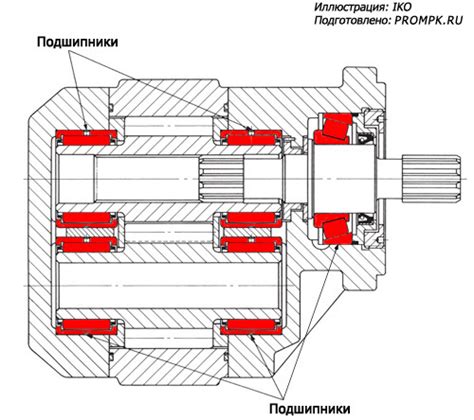 Иллюстрация: IKO
Подготовлено: PROMPK.RU

Подшипники

Подшипники