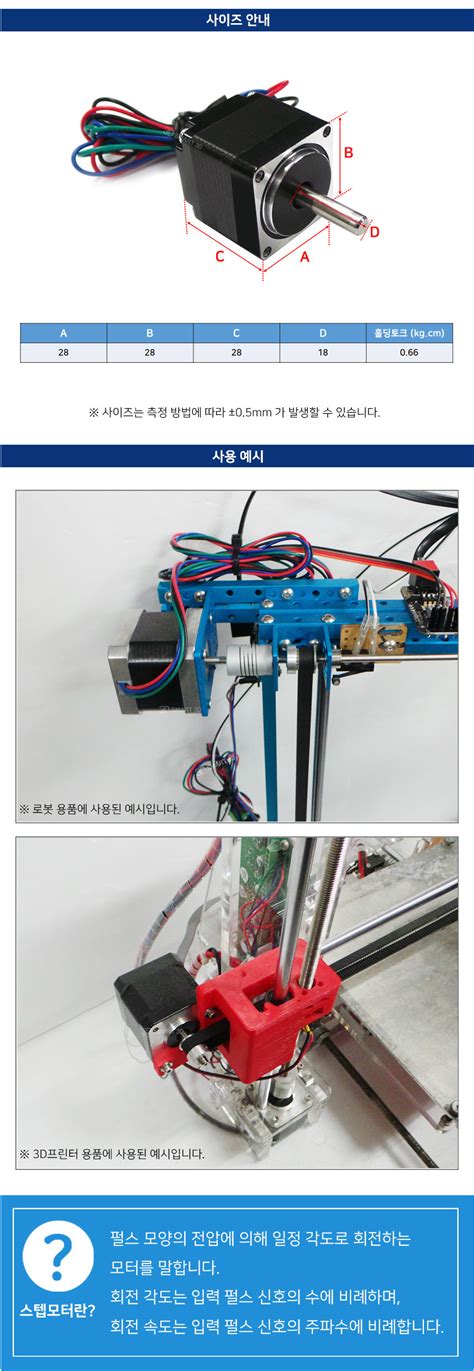 사이즈 안내

B
D
C
A

| A | B | C | D | 홀딩토크 (kg.cm) |
|---|---|---|---|---|
| 28 | 28 | 28 | 18 | 0.66 |

※ 사이즈는 측정 방법에 따라 ±0.5mm 가 발생할 수 있습니다.

사용 예시

※ 로봇 용품에 사용된 예시입니다.

※ 3D프린터 용품에 사용된 예시입니다.

?
스텝모터란?

펄스 모양의 전압에 의해 일정 각도로 회전하는 모터를 말합니다.
회전 각도는 입력 펄스 신호의 수에 비례하며,
회전 속도는 입력 펄스 신호의 주파수에 비례합니다.